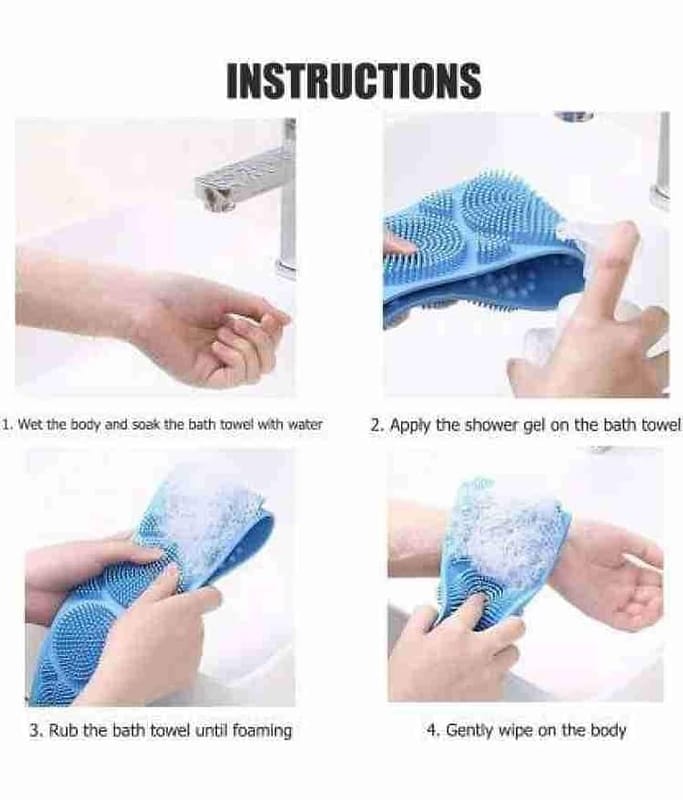 INSTRUCTIONS

1. Wet the body and soak the bath towel with water

2. Apply the shower gel on the bath towel

3. Rub the bath towel until foaming

4. Gently wipe on the body