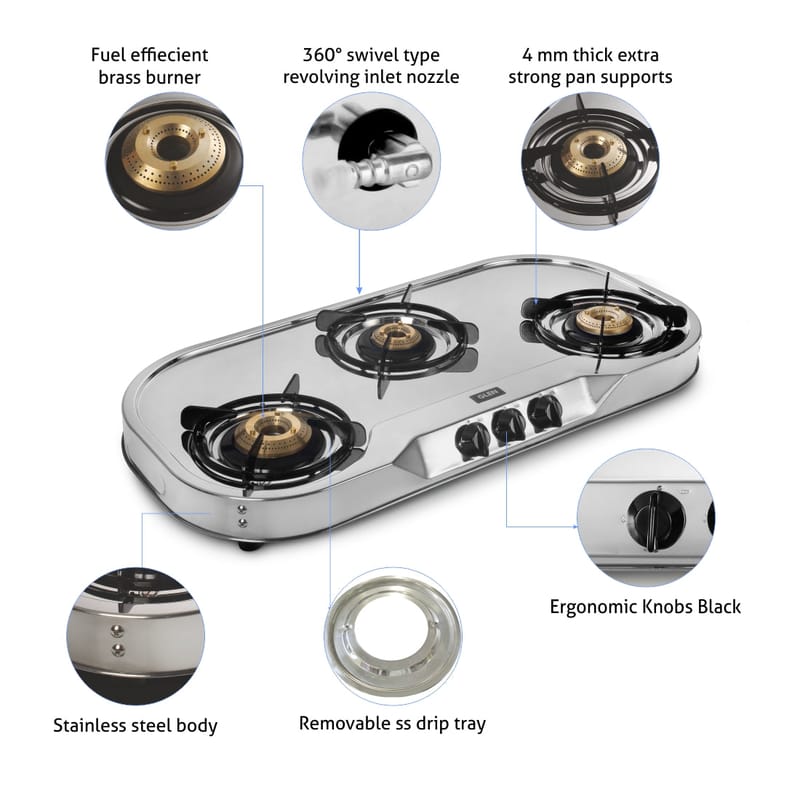 Fuel effiecient brass burner

360° swivel type revolving inlet nozzle

4 mm thick extra strong pan supports

GLEN

Ergonomic Knobs Black

Stainless steel body

Removable ss drip tray