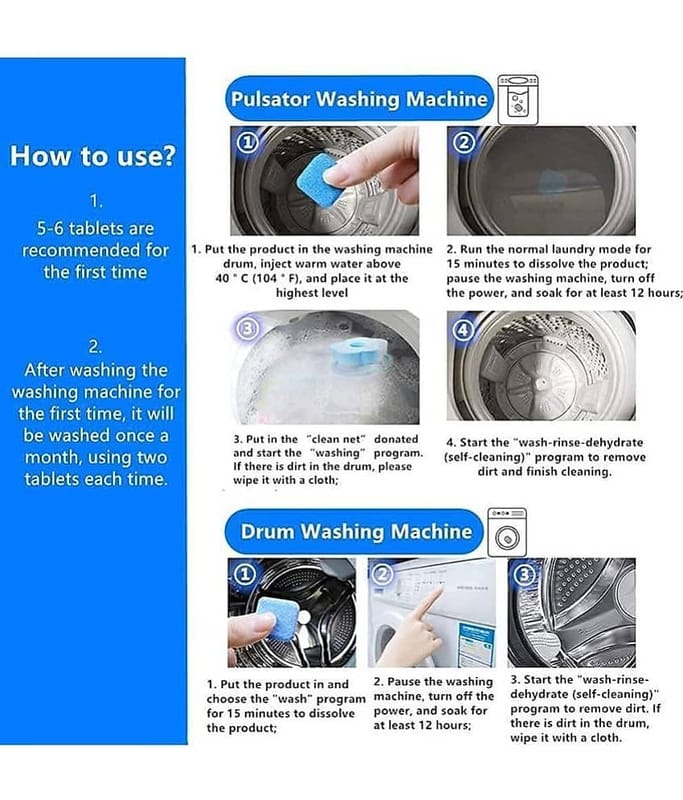 How to use?

1.
5-6 tablets are recommended for the first time

2.
After washing the washing machine for the first time, it will be washed once a month, using two tablets each time.

Pulsator Washing Machine

①

②

1. Put the product in the washing machine drum, inject warm water above 40 ° C (104 ° F), and place it at the highest level

2. Run the normal laundry mode for 15 minutes to dissolve the product; pause the washing machine, turn off the power, and soak for at least 12 hours;

③

④

3. Put in the "clean net" donated and start the "washing" program. If there is dirt in the drum, please wipe it with a cloth;

4. Start the "wash-rinse-dehydrate (self-cleaning)" program to remove dirt and finish cleaning.

Drum Washing Machine

①

②

③

1. Put the product in and choose the "wash" program for 15 minutes to dissolve the product;

2. Pause the washing machine, turn off the power, and soak for at least 12 hours;

3. Start the "wash-rinse-dehydrate (self-cleaning)" program to remove dirt. If there is dirt in the drum, wipe it with a cloth.