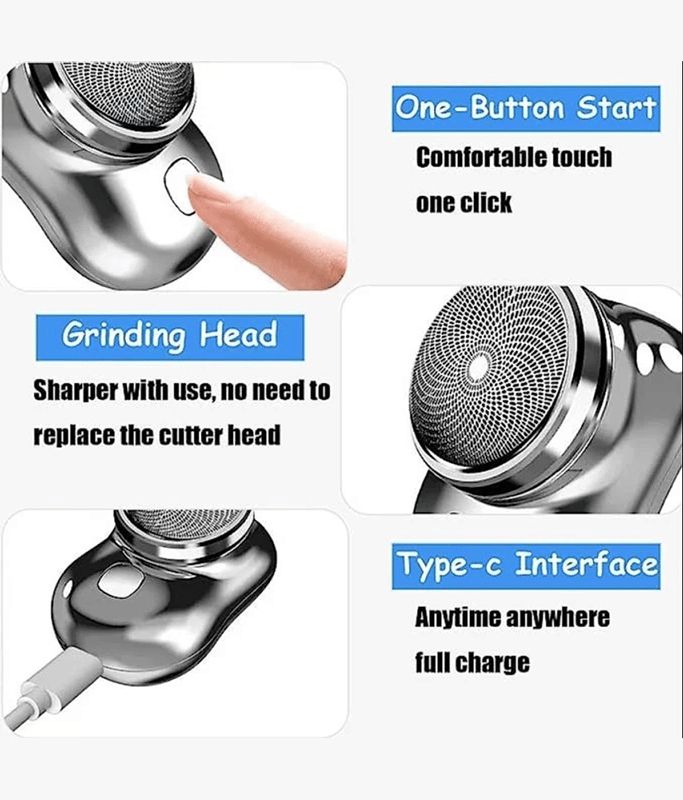 One-Button Start

Comfortable touch one click

Grinding Head

Sharper with use, no need to replace the cutter head

Type-c Interface

Anytime anywhere full charge