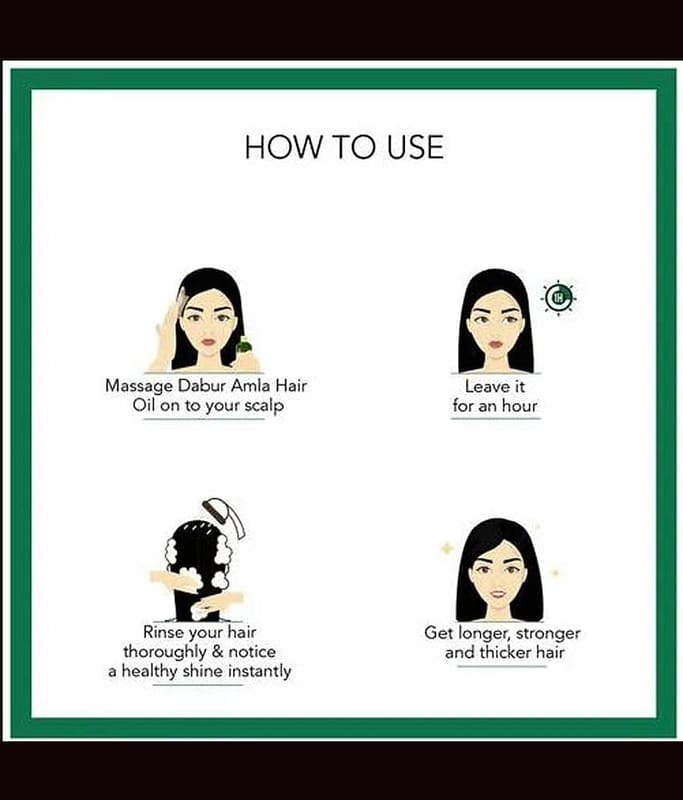 HOW TO USE

Massage Dabur Amla Hair Oil on to your scalp

1H

Leave it for an hour

Rinse your hair thoroughly & notice a healthy shine instantly

Get longer, stronger and thicker hair