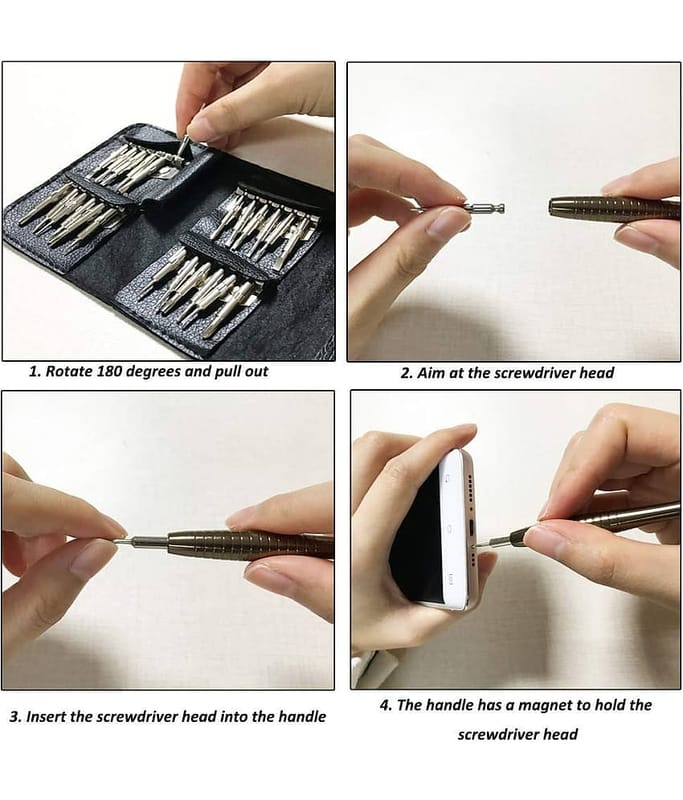 1. Rotate 180 degrees and pull out

2. Aim at the screwdriver head

3. Insert the screwdriver head into the handle

4. The handle has a magnet to hold the screwdriver head