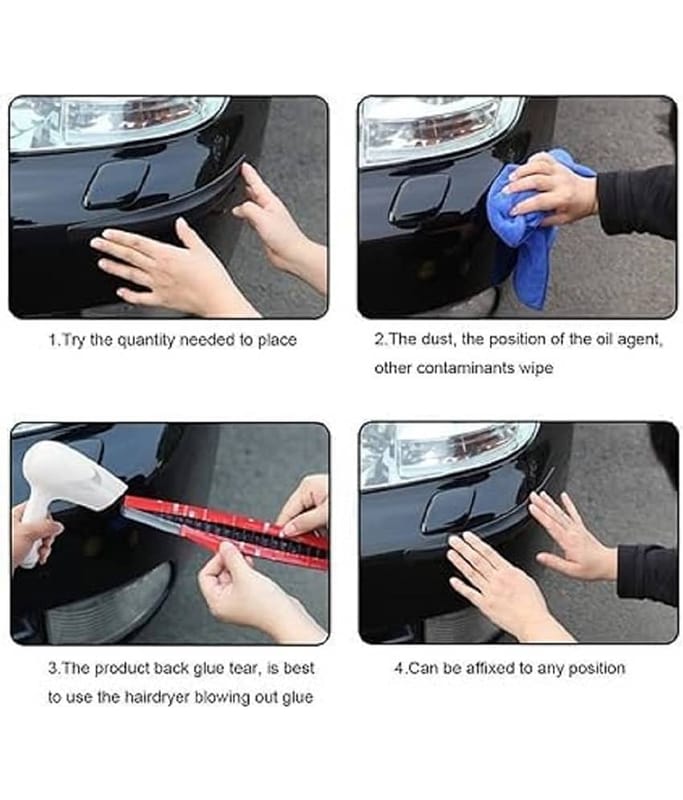 1.Try the quantity needed to place

2.The dust, the position of the oil agent, other contaminants wipe

3.The product back glue tear, is best to use the hairdryer blowing out glue

4.Can be affixed to any position