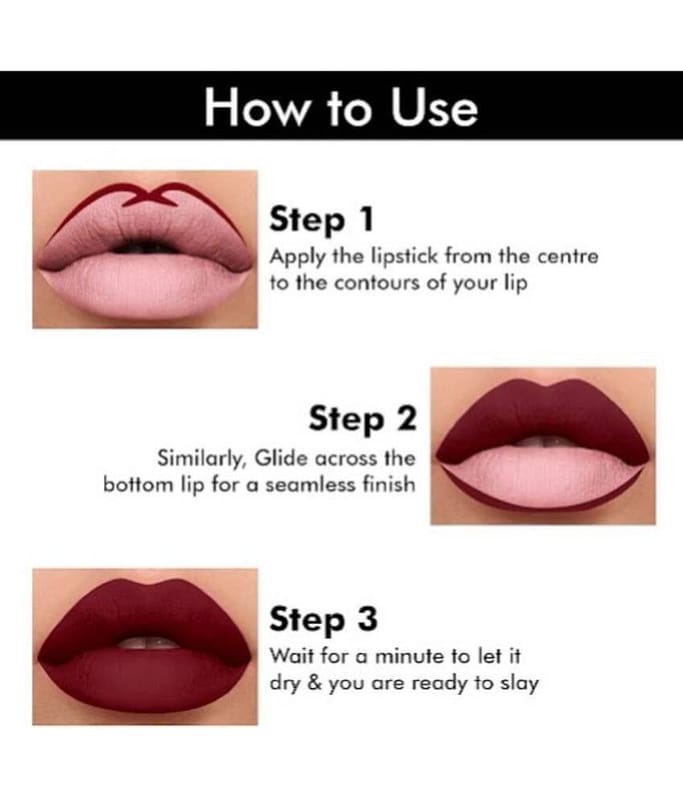 How to Use

Step 1
Apply the lipstick from the centre to the contours of your lip

Step 2
Similarly, Glide across the bottom lip for a seamless finish

Step 3
Wait for a minute to let it dry & you are ready to slay