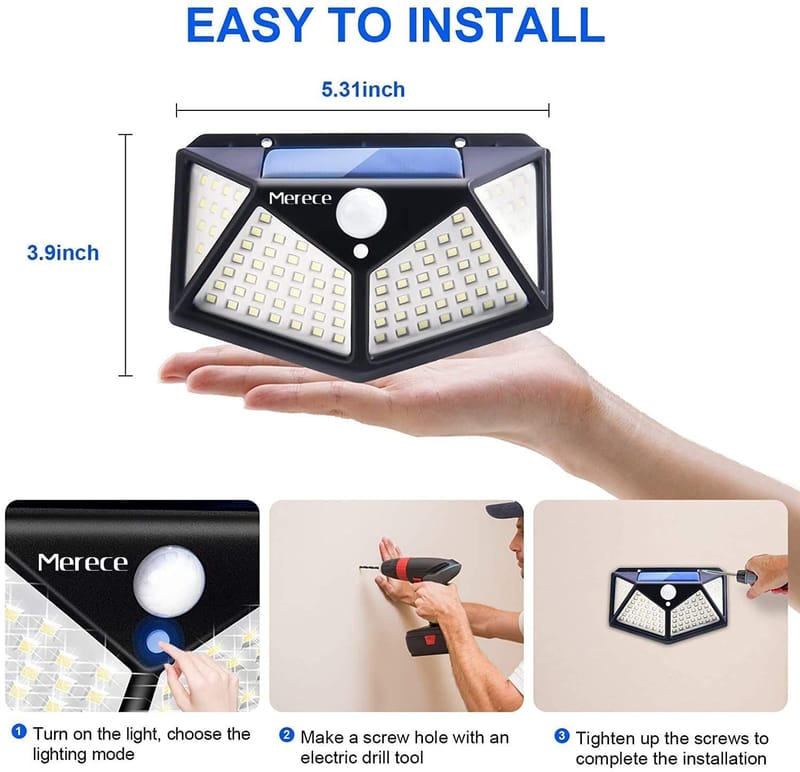 EASY TO INSTALL

5.31inch

3.9inch

Merece

Merece

1 Turn on the light, choose the lighting mode

2 Make a screw hole with an electric drill tool

3 Tighten up the screws to complete the installation