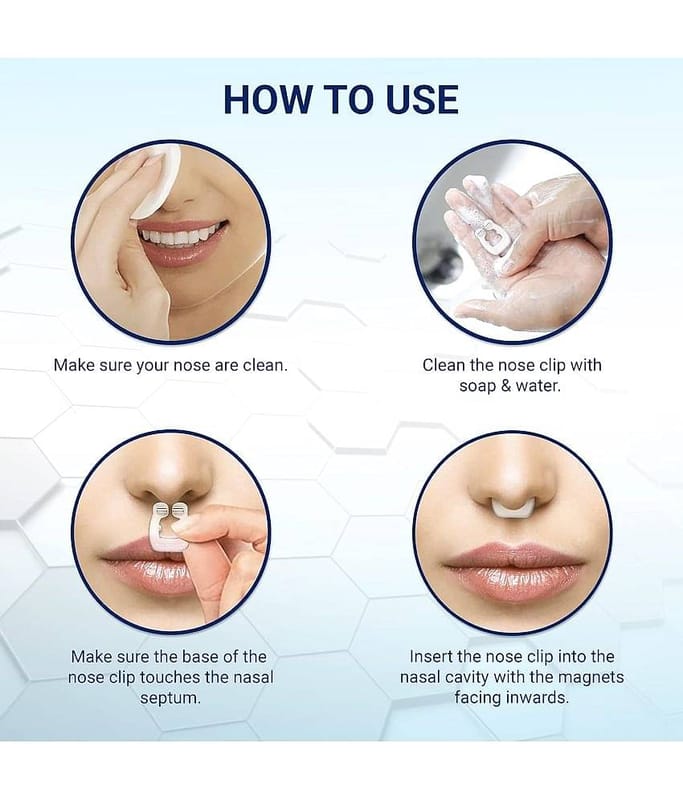 HOW TO USE

Make sure your nose are clean.

Clean the nose clip with soap & water.

Make sure the base of the nose clip touches the nasal septum.

Insert the nose clip into the nasal cavity with the magnets facing inwards.