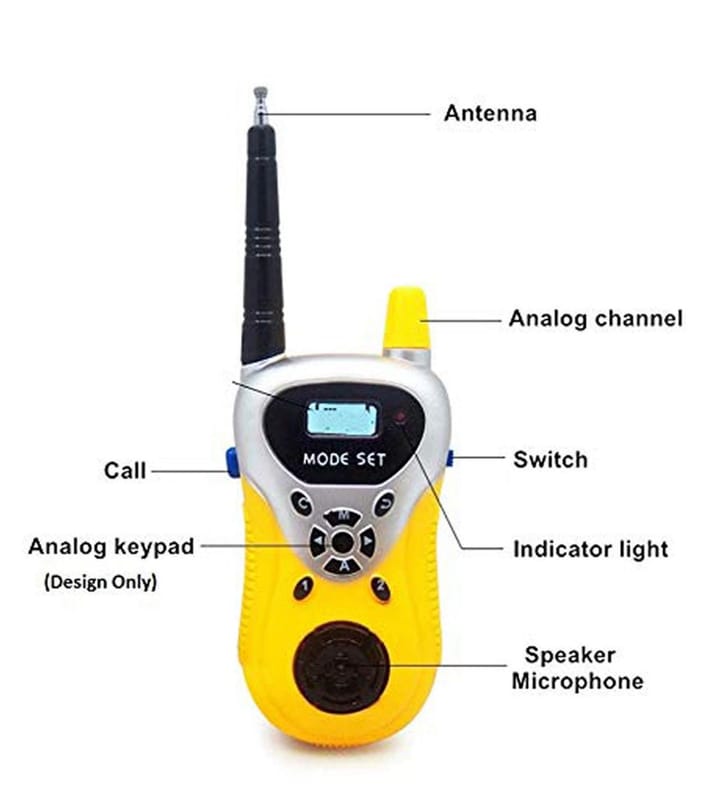 Antenna

Analog channel

MODE SET

Call

Switch

C

M

A

Analog keypad

(Design Only)

Indicator light

1

2

Speaker
Microphone