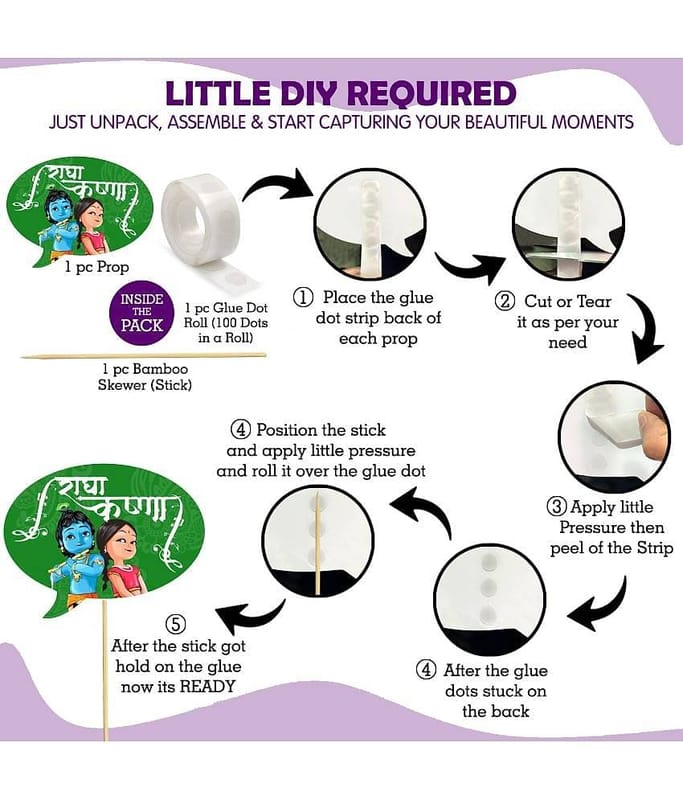 LITTLE DIY REQUIRED
JUST UNPACK, ASSEMBLE & START CAPTURING YOUR BEAUTIFUL MOMENTS

राधा कृष्णा

1 pc Prop

INSIDE THE PACK

1 pc Glue Dot Roll (100 Dots in a Roll)

1 pc Bamboo Skewer (Stick)

① Place the glue dot strip back of each prop

② Cut or Tear it as per your need

③ Apply little Pressure then peel of the Strip

④ After the glue dots stuck on the back

④ Position the stick and apply little pressure and roll it over the glue dot

राधा कृष्णा

⑤ After the stick got hold on the glue now its READY