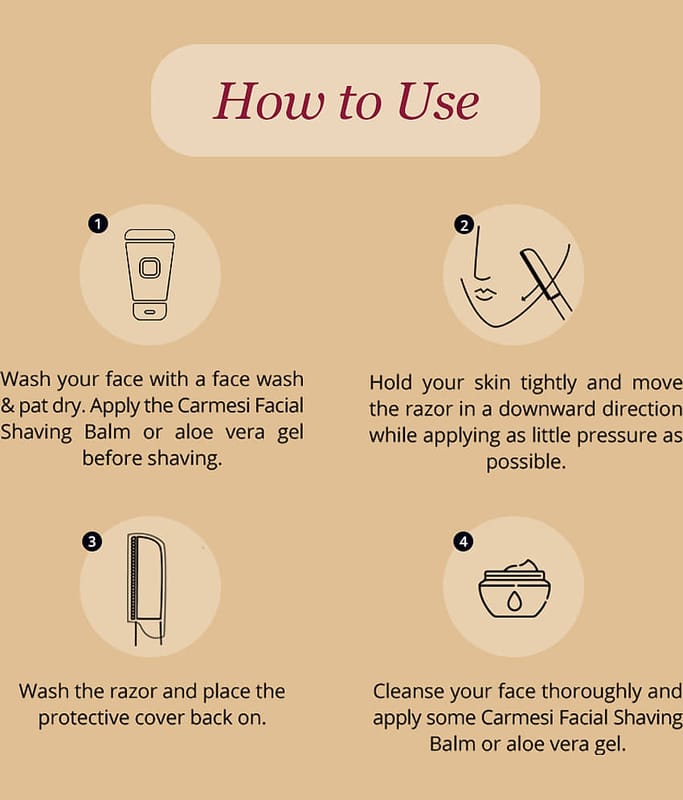 How to Use

1

Wash your face with a face wash & pat dry. Apply the Carmesi Facial Shaving Balm or aloe vera gel before shaving.

2

Hold your skin tightly and move the razor in a downward direction while applying as little pressure as possible.

3

Wash the razor and place the protective cover back on.

4

Cleanse your face thoroughly and apply some Carmesi Facial Shaving Balm or aloe vera gel.