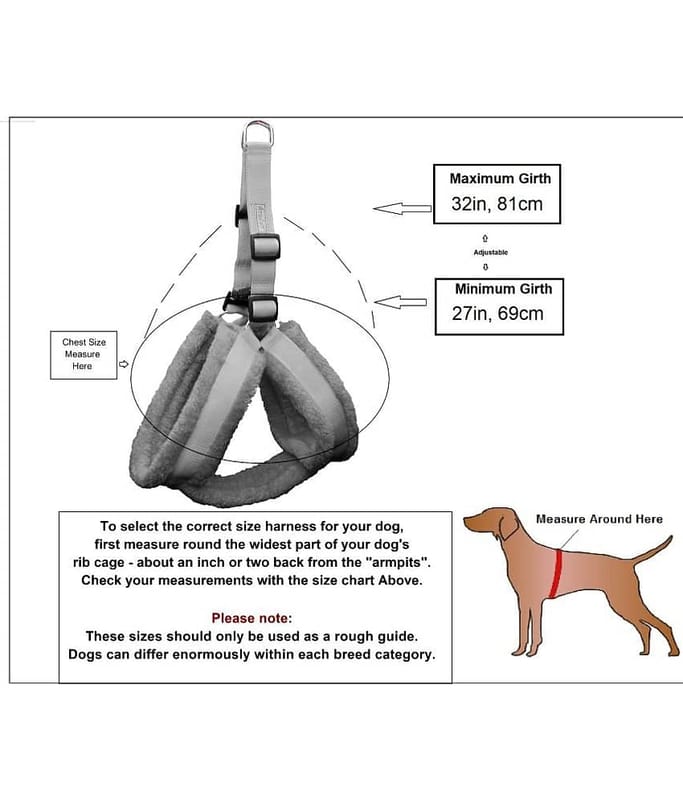 Maximum Girth
32in, 81cm

Adjustable

Minimum Girth
27in, 69cm

Chest Size Measure Here

To select the correct size harness for your dog, first measure round the widest part of your dog's rib cage - about an inch or two back from the "armpits". Check your measurements with the size chart Above.

Please note:
These sizes should only be used as a rough guide. Dogs can differ enormously within each breed category.

Measure Around Here