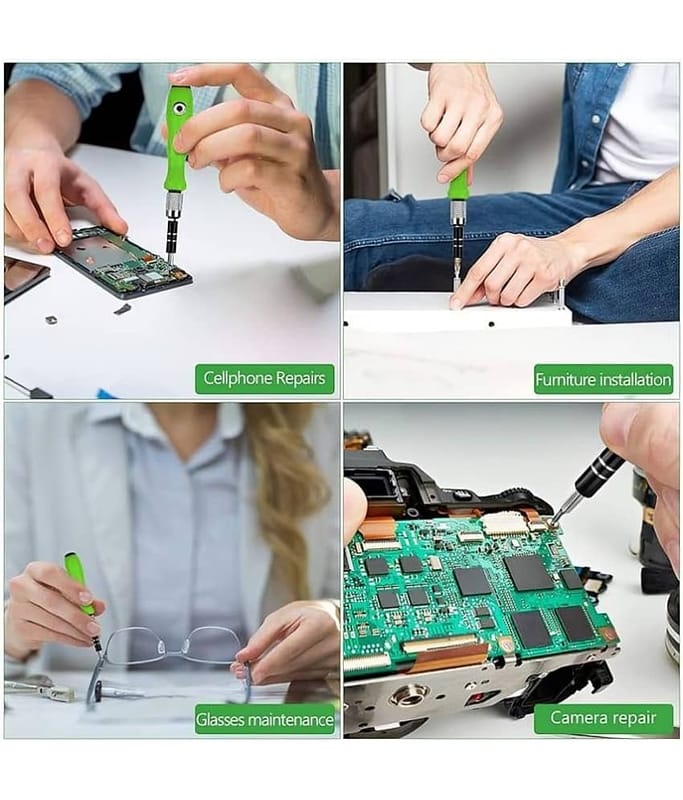 Cellphone Repairs

Furniture installation

Glasses maintenance

Camera repair