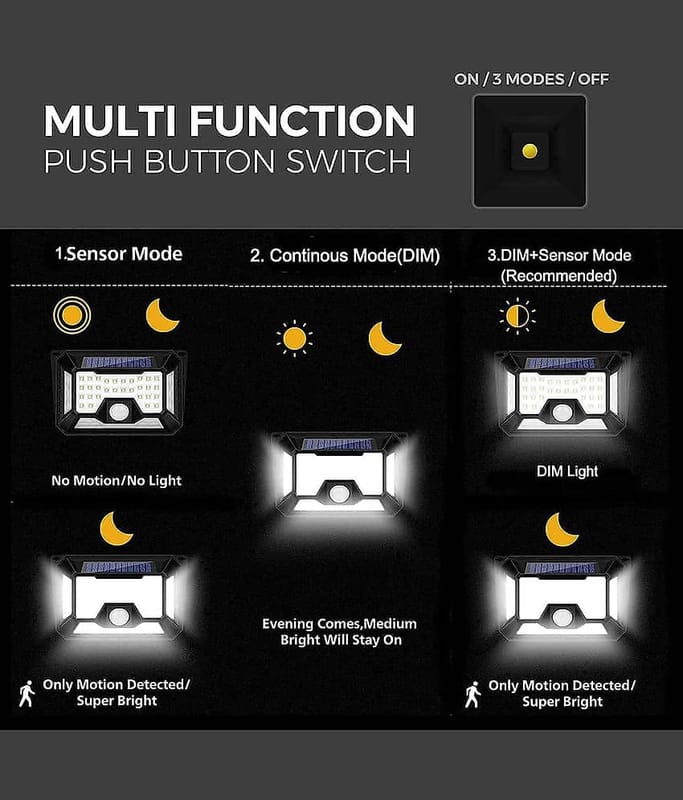 MULTI FUNCTION
PUSH BUTTON SWITCH

ON / 3 MODES / OFF

1.Sensor Mode

No Motion/No Light

Only Motion Detected/ Super Bright

2. Continous Mode(DIM)

Evening Comes,Medium Bright Will Stay On

3.DIM+Sensor Mode (Recommended)

DIM Light

Only Motion Detected/ Super Bright