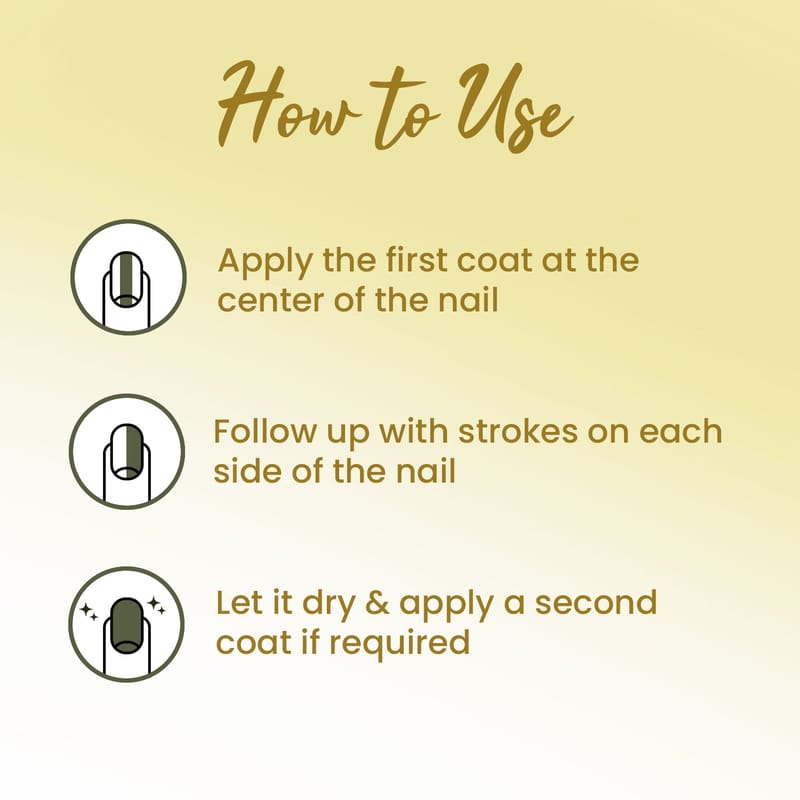 How to Use

Apply the first coat at the center of the nail

Follow up with strokes on each side of the nail

Let it dry & apply a second coat if required