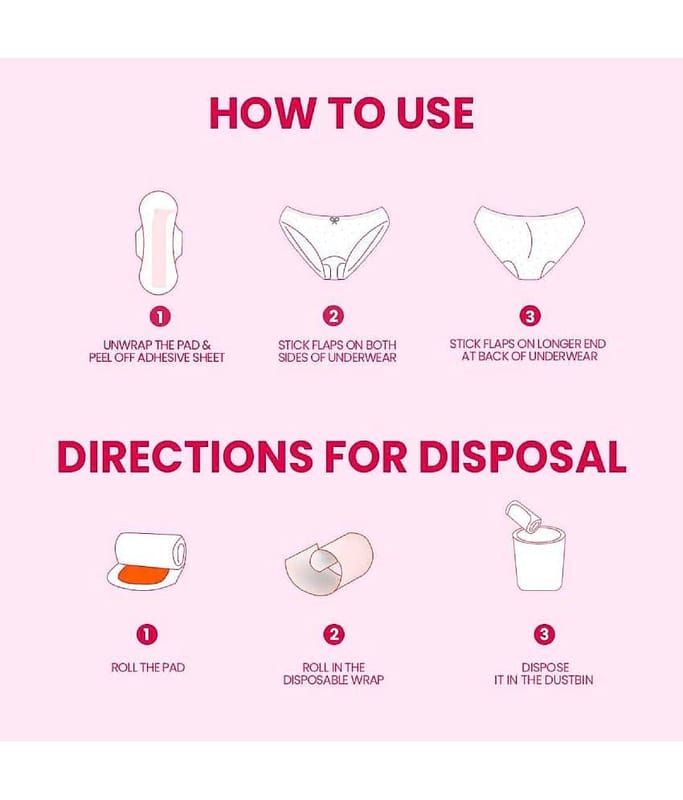 HOW TO USE

1
UNWRAP THE PAD & PEEL OFF ADHESIVE SHEET

2
STICK FLAPS ON BOTH SIDES OF UNDERWEAR

3
STICK FLAPS ON LONGER END AT BACK OF UNDERWEAR

DIRECTIONS FOR DISPOSAL

1
ROLL THE PAD

2
ROLL IN THE DISPOSABLE WRAP

3
DISPOSE IT IN THE DUSTBIN