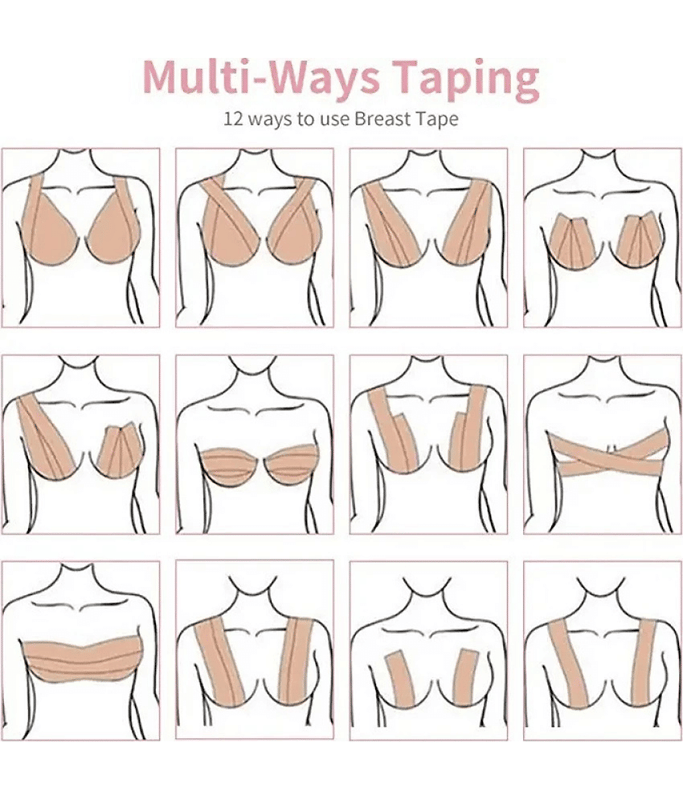 Multi-Ways Taping
12 ways to use Breast Tape