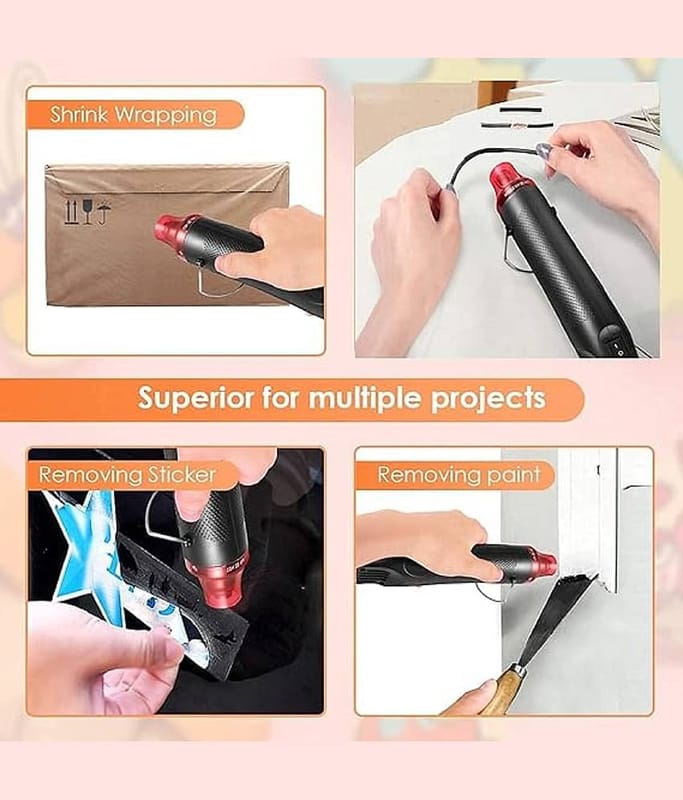 Shrink Wrapping

Superior for multiple projects

Removing Sticker

Removing paint