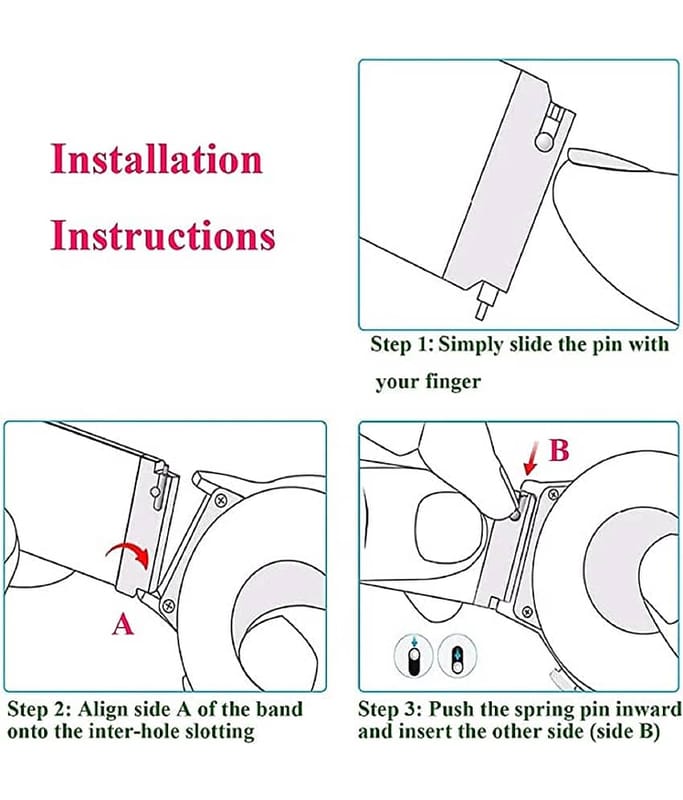 Installation Instructions

Step 1: Simply slide the pin with your finger

A

Step 2: Align side A of the band onto the inter-hole slotting

B

Step 3: Push the spring pin inward and insert the other side (side B)