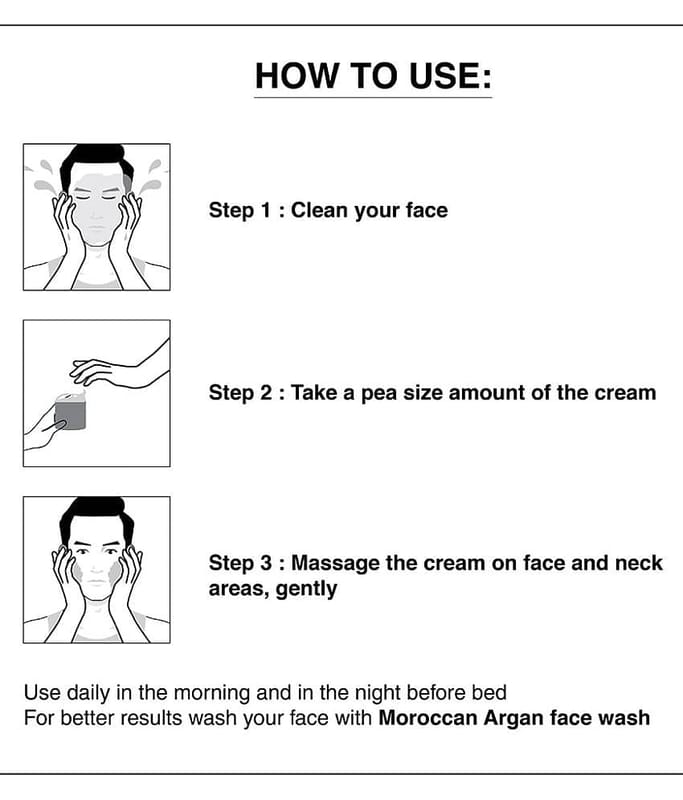 HOW TO USE:

Step 1 : Clean your face

Step 2 : Take a pea size amount of the cream

Step 3 : Massage the cream on face and neck areas, gently

Use daily in the morning and in the night before bed
For better results wash your face with Moroccan Argan face wash