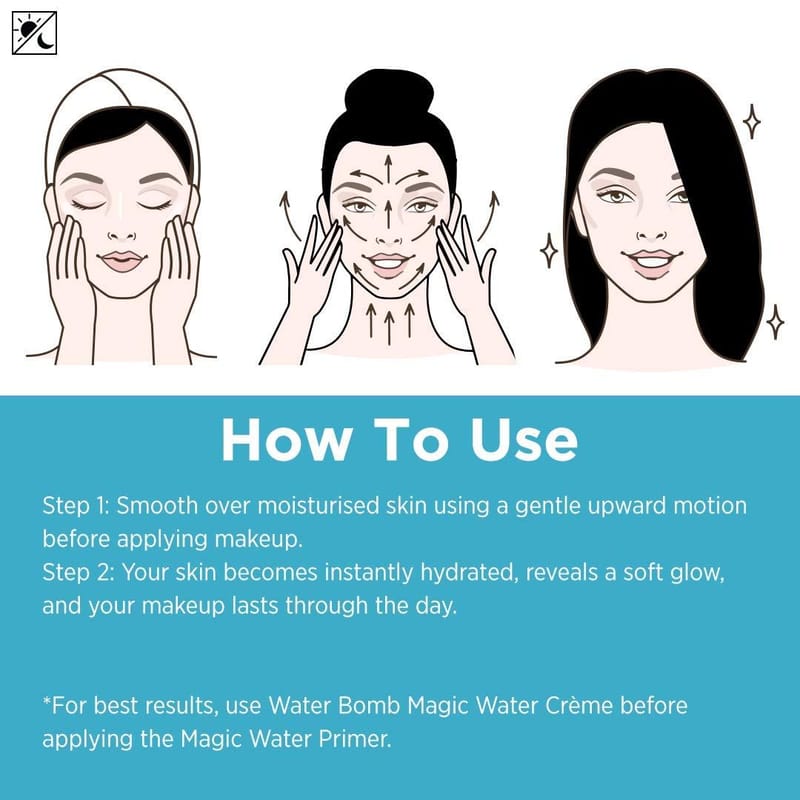 How To Use

Step 1: Smooth over moisturised skin using a gentle upward motion before applying makeup.
Step 2: Your skin becomes instantly hydrated, reveals a soft glow, and your makeup lasts through the day.

*For best results, use Water Bomb Magic Water Crème before applying the Magic Water Primer.