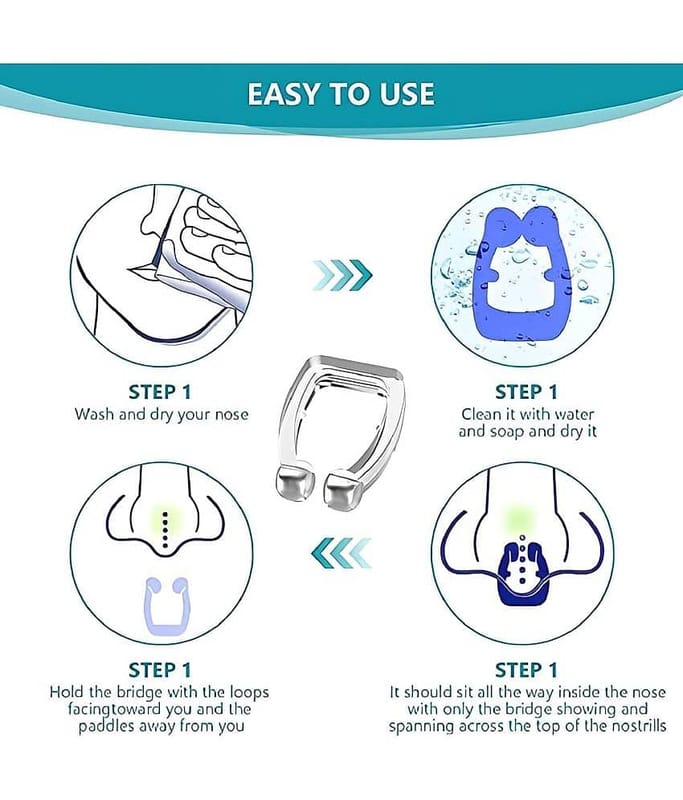 EASY TO USE

STEP 1
Wash and dry your nose

STEP 1
Clean it with water and soap and dry it

STEP 1
Hold the bridge with the loops facingtoward you and the paddles away from you

STEP 1
It should sit all the way inside the nose with only the bridge showing and spanning across the top of the nostrills