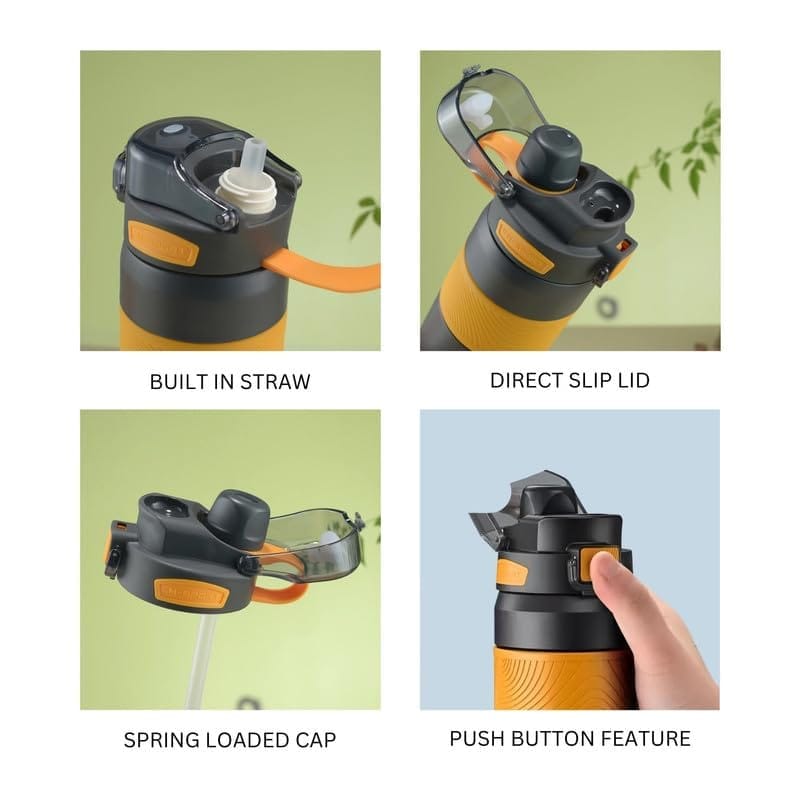 BUILT IN STRAW

DIRECT SLIP LID

SPRING LOADED CAP

PUSH BUTTON FEATURE