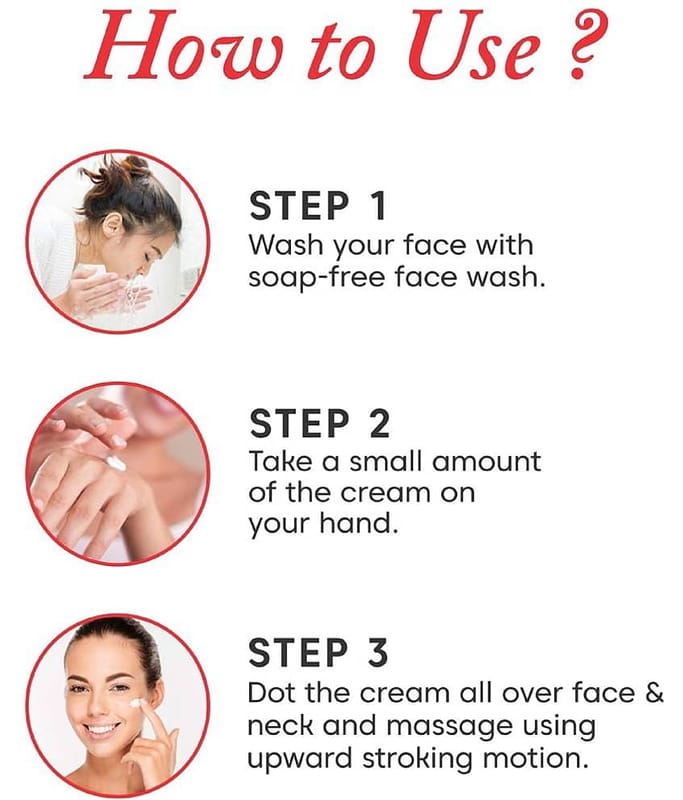 How to Use ?

STEP 1
Wash your face with soap-free face wash.

STEP 2
Take a small amount of the cream on your hand.

STEP 3
Dot the cream all over face & neck and massage using upward stroking motion.