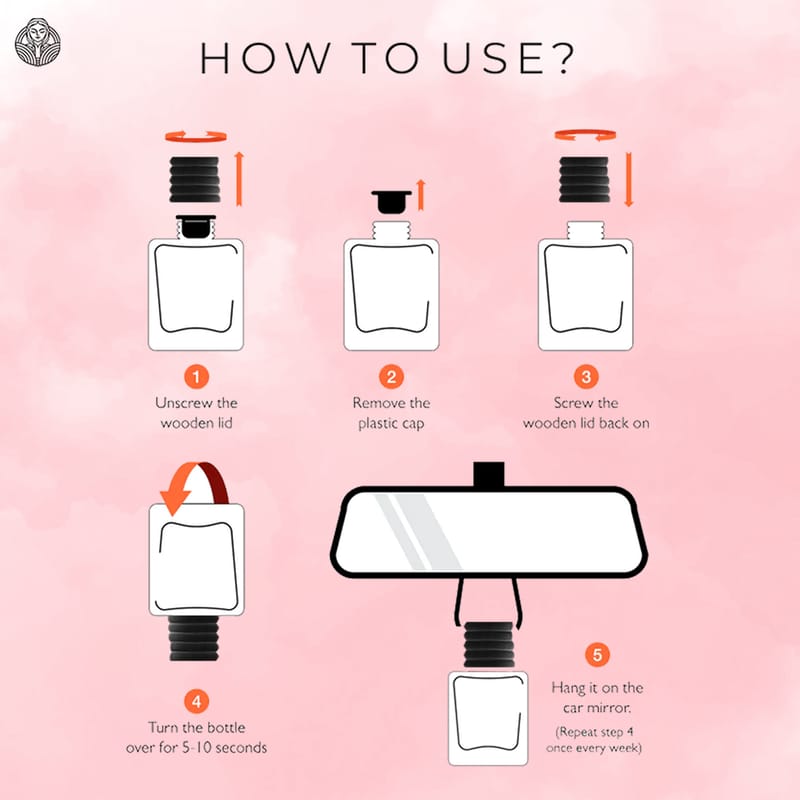 HOW TO USE?

1
Unscrew the wooden lid

2
Remove the plastic cap

3
Screw the wooden lid back on

4
Turn the bottle over for 5-10 seconds

5
Hang it on the car mirror.
(Repeat step 4 once every week)