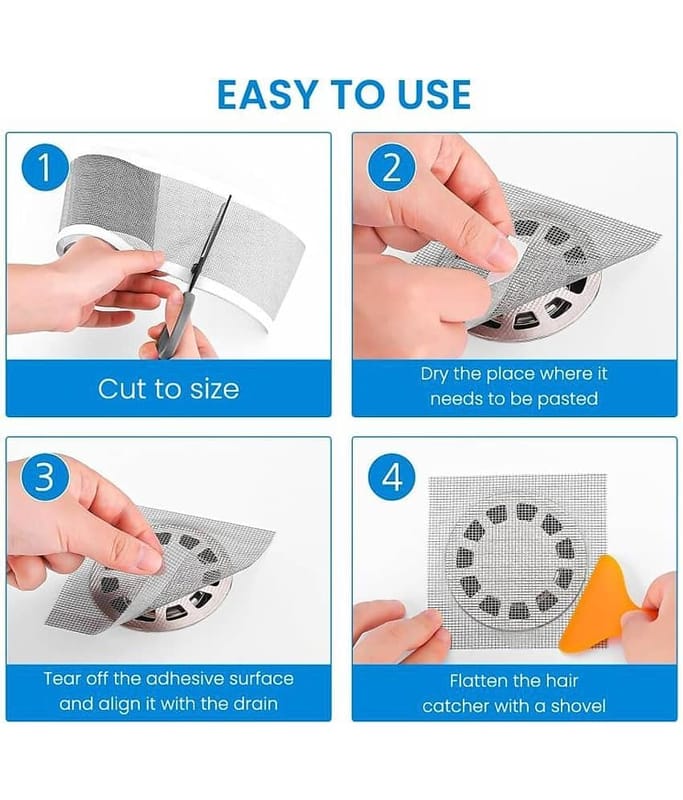 EASY TO USE

1

Cut to size

2

Dry the place where it needs to be pasted

3

Tear off the adhesive surface and align it with the drain

4

Flatten the hair catcher with a shovel