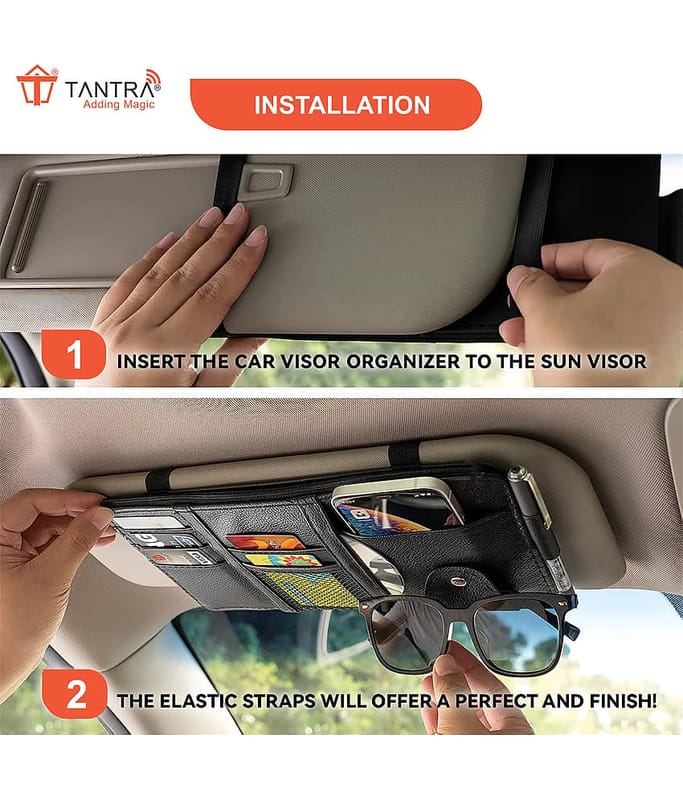 TANTRA®
Adding Magic

INSTALLATION

1 INSERT THE CAR VISOR ORGANIZER TO THE SUN VISOR

2 THE ELASTIC STRAPS WILL OFFER A PERFECT AND FINISH!