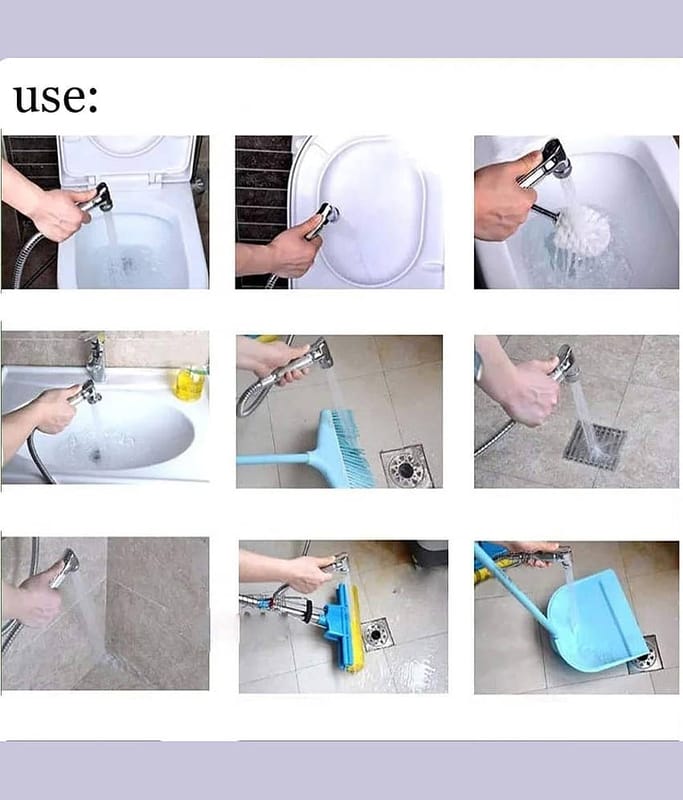 use: