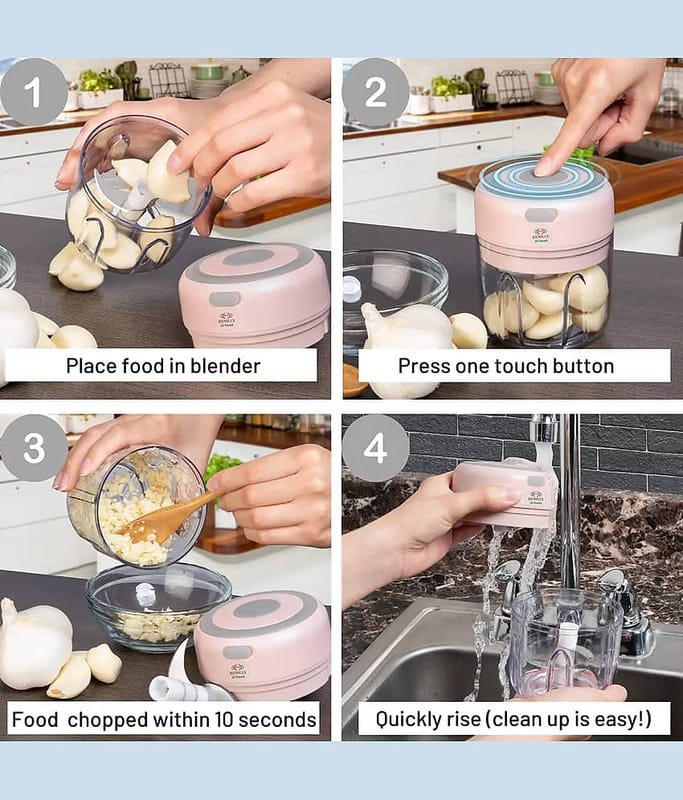 1

Place food in blender

2

Press one touch button

3

Food chopped within 10 seconds

4

Quickly rise (clean up is easy!)