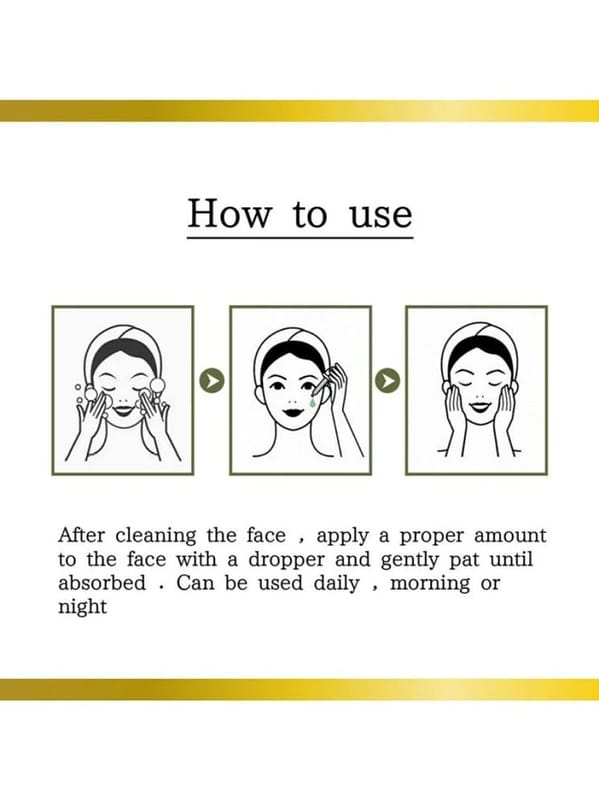 How to use

After cleaning the face , apply a proper amount to the face with a dropper and gently pat until absorbed . Can be used daily , morning or night