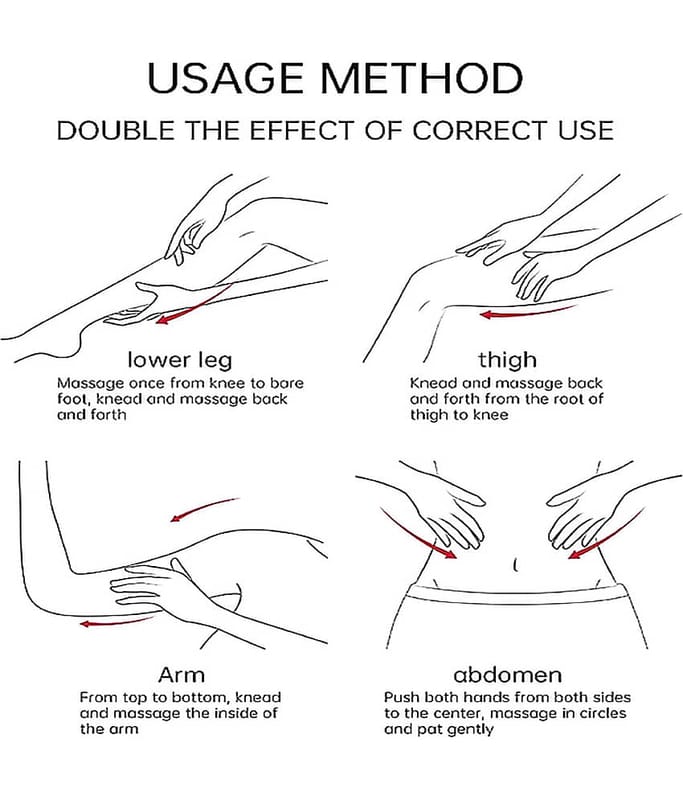 USAGE METHOD

DOUBLE THE EFFECT OF CORRECT USE

lower leg

Massage once from knee to bare foot, knead and massage back and forth

thigh

Knead and massage back and forth from the root of thigh to knee

Arm

From top to bottom, knead and massage the inside of the arm

abdomen

Push both hands from both sides to the center, massage in circles and pat gently