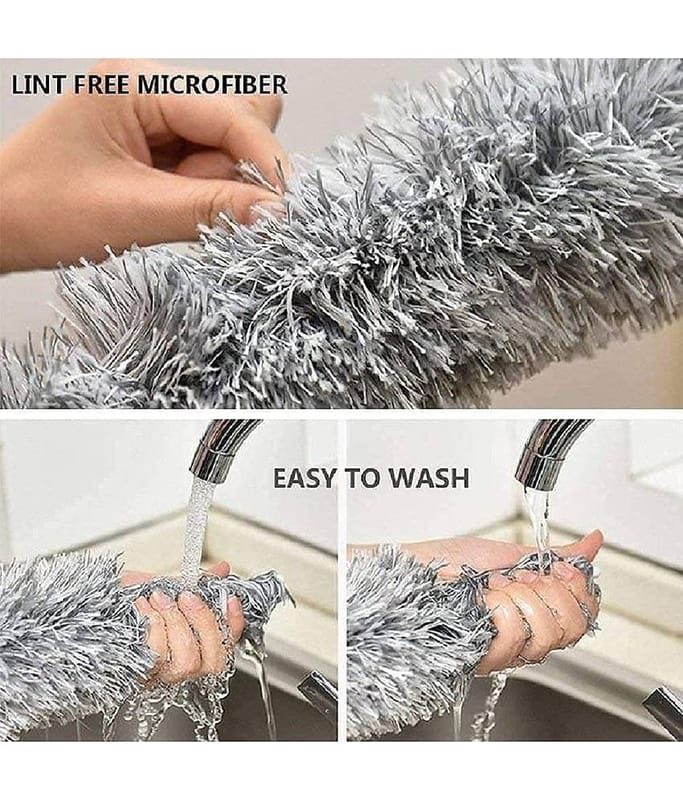 LINT FREE MICROFIBER

EASY TO WASH