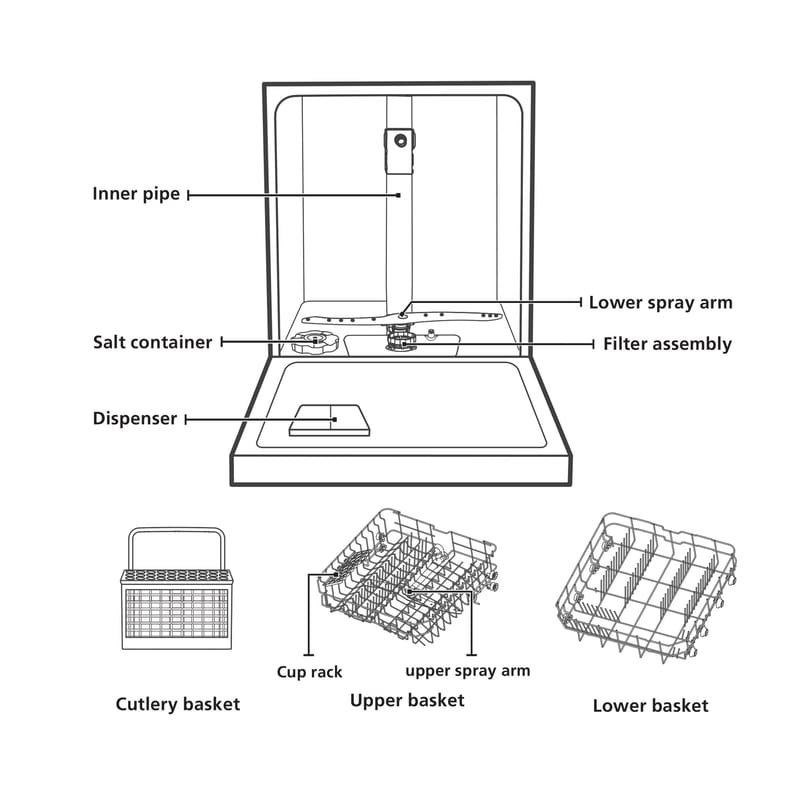 Inner pipe

Lower spray arm

Salt container

Filter assembly

Dispenser

Cup rack

upper spray arm

Cutlery basket

Upper basket

Lower basket