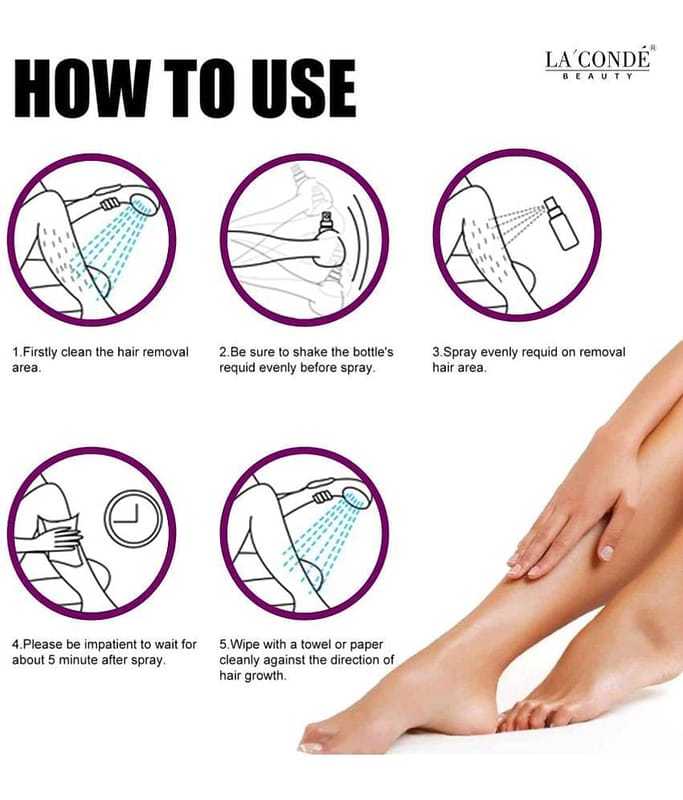 HOW TO USE

LA´CONDÉ®
BEAUTY

1.Firstly clean the hair removal area.

2.Be sure to shake the bottle's requid evenly before spray.

3.Spray evenly requid on removal hair area.

4.Please be impatient to wait for about 5 minute after spray.

5.Wipe with a towel or paper cleanly against the direction of hair growth.