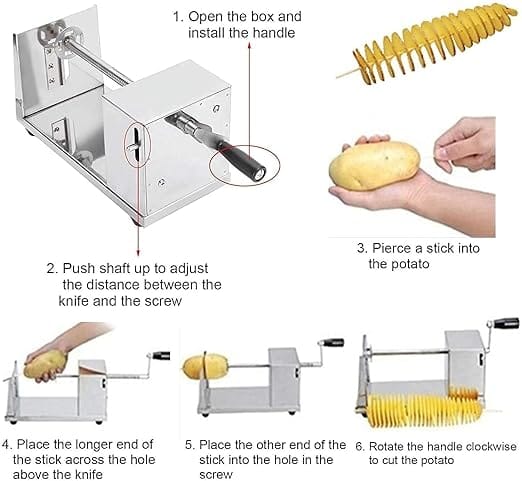 1. Open the box and install the handle

2. Push shaft up to adjust the distance between the knife and the screw

3. Pierce a stick into the potato

4. Place the longer end of the stick across the hole above the knife

5. Place the other end of the stick into the hole in the screw

6. Rotate the handle clockwise to cut the potato