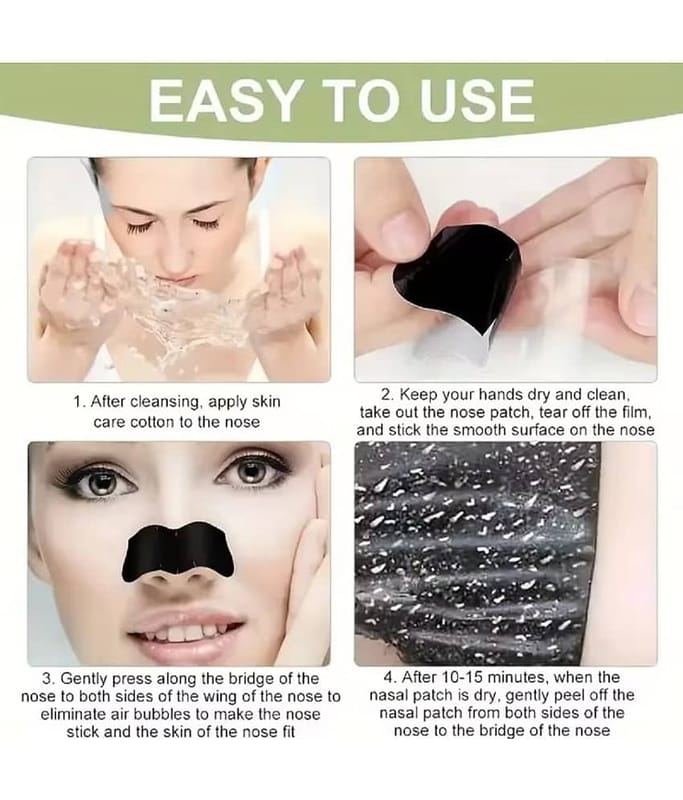 EASY TO USE

1. After cleansing, apply skin care cotton to the nose

2. Keep your hands dry and clean, take out the nose patch, tear off the film, and stick the smooth surface on the nose

3. Gently press along the bridge of the nose to both sides of the wing of the nose to eliminate air bubbles to make the nose stick and the skin of the nose fit

4. After 10-15 minutes, when the nasal patch is dry, gently peel off the nasal patch from both sides of the nose to the bridge of the nose