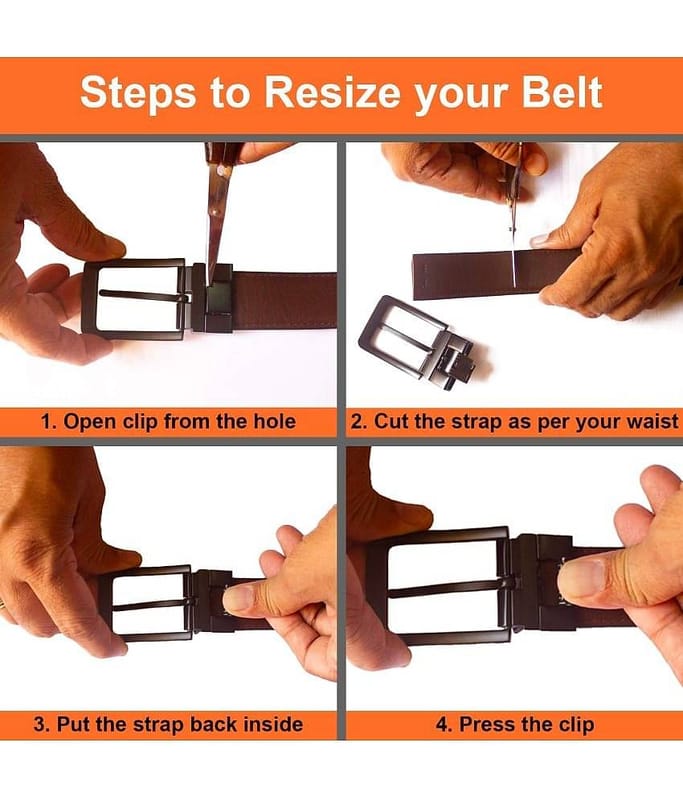 Steps to Resize your Belt

1. Open clip from the hole

2. Cut the strap as per your waist

3. Put the strap back inside

4. Press the clip