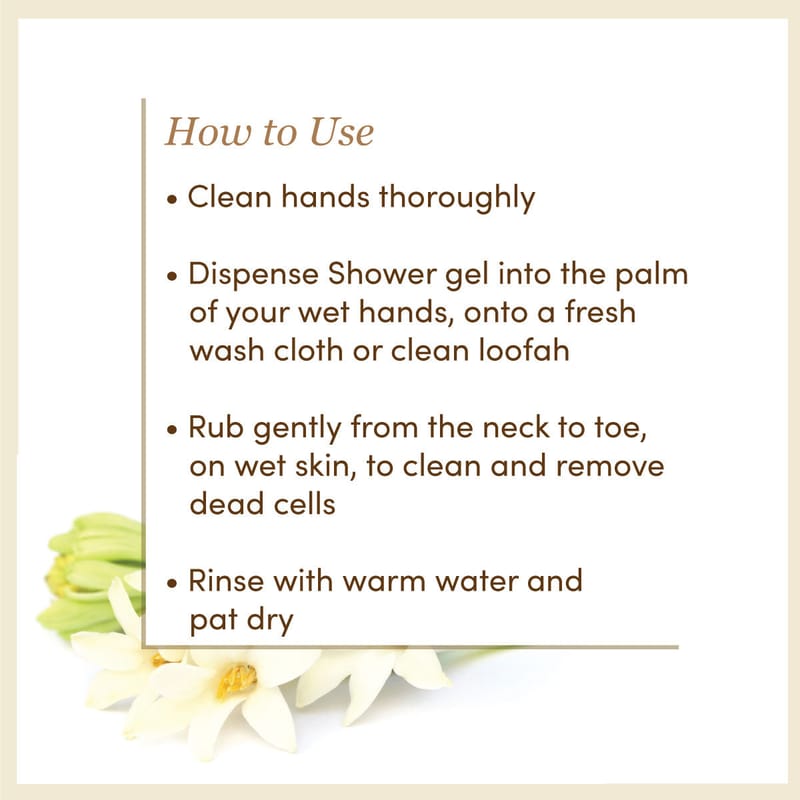 How to Use

• Clean hands thoroughly

• Dispense Shower gel into the palm of your wet hands, onto a fresh wash cloth or clean loofah

• Rub gently from the neck to toe, on wet skin, to clean and remove dead cells

• Rinse with warm water and pat dry