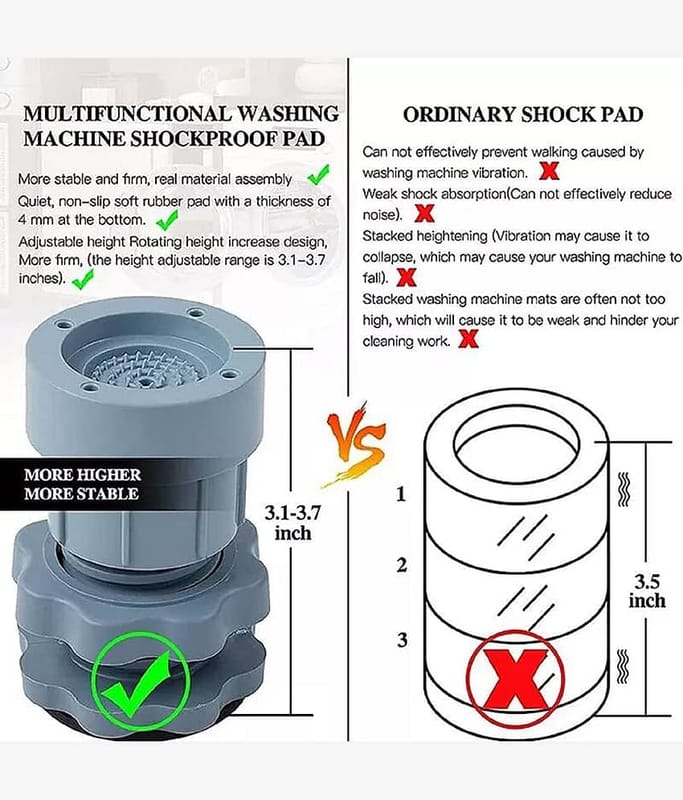 MULTIFUNCTIONAL WASHING MACHINE SHOCKPROOF PAD

More stable and firm, real material assembly

Quiet, non-slip soft rubber pad with a thickness of 4 mm at the bottom.

Adjustable height Rotating height increase design, More firm, (the height adjustable range is 3.1-3.7 inches).

MORE HIGHER
MORE STABLE

3.1-3.7 inch

VS

ORDINARY SHOCK PAD

Can not effectively prevent walking caused by washing machine vibration.

Weak shock absorption(Can not effectively reduce noise).

Stacked heightening (Vibration may cause it to collapse, which may cause your washing machine to fall).

Stacked washing machine mats are often not too high, which will cause it to be weak and hinder your cleaning work.

1

2

3

3.5 inch