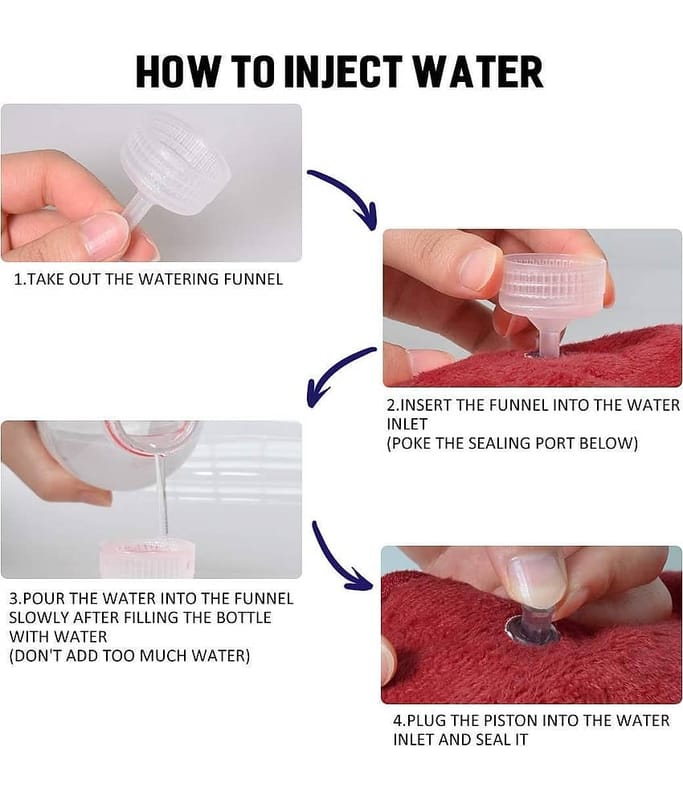 HOW TO INJECT WATER

1.TAKE OUT THE WATERING FUNNEL

2.INSERT THE FUNNEL INTO THE WATER INLET
(POKE THE SEALING PORT BELOW)

3.POUR THE WATER INTO THE FUNNEL SLOWLY AFTER FILLING THE BOTTLE WITH WATER
(DON'T ADD TOO MUCH WATER)

4.PLUG THE PISTON INTO THE WATER INLET AND SEAL IT