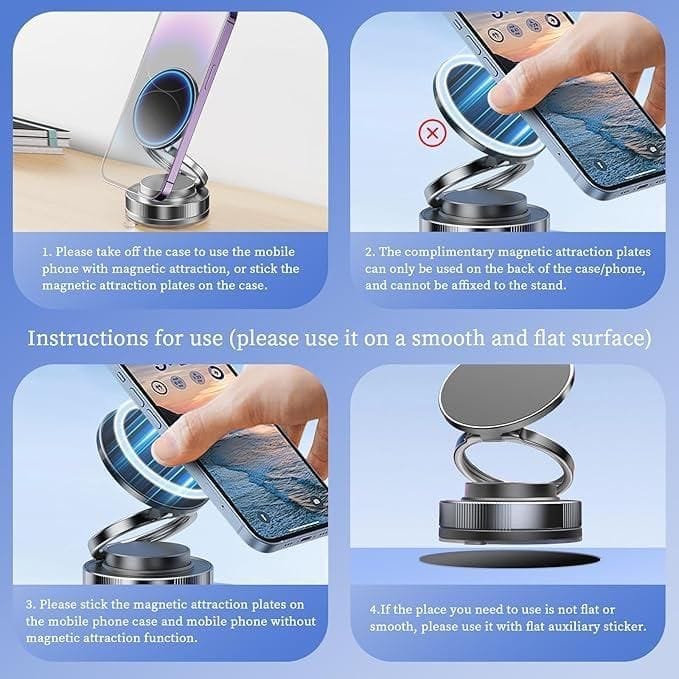 1. Please take off the case to use the mobile phone with magnetic attraction, or stick the magnetic attraction plates on the case.

2. The complimentary magnetic attraction plates can only be used on the back of the case/phone, and cannot be affixed to the stand.

Instructions for use (please use it on a smooth and flat surface)

3. Please stick the magnetic attraction plates on the mobile phone case and mobile phone without magnetic attraction function.

4.If the place you need to use is not flat or smooth, please use it with flat auxiliary sticker.