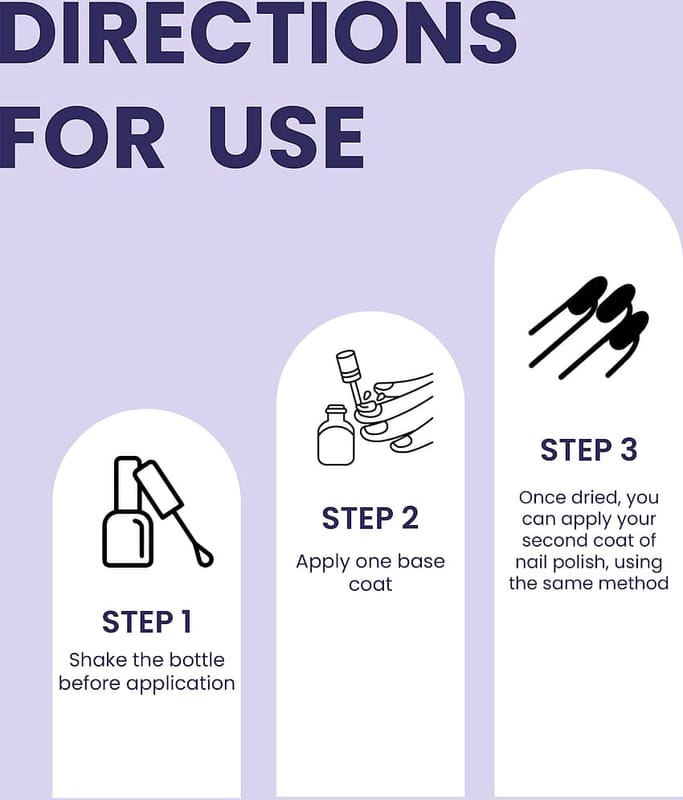 DIRECTIONS FOR USE

STEP 1
Shake the bottle before application

STEP 2
Apply one base coat

STEP 3
Once dried, you can apply your second coat of nail polish, using the same method