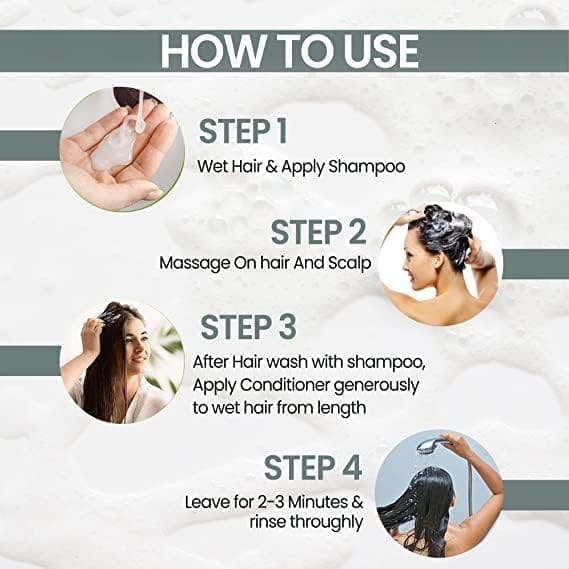 HOW TO USE

STEP 1
Wet Hair & Apply Shampoo

STEP 2
Massage On hair And Scalp

STEP 3
After Hair wash with shampoo, Apply Conditioner generously to wet hair from length

STEP 4
Leave for 2-3 Minutes & rinse throughly