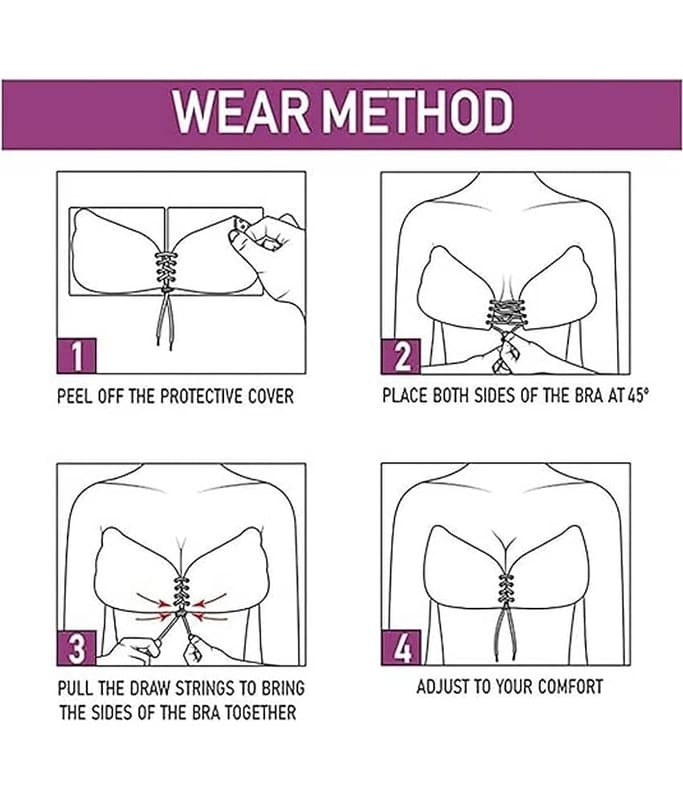 WEAR METHOD

1

PEEL OFF THE PROTECTIVE COVER

2

PLACE BOTH SIDES OF THE BRA AT 45°

3

PULL THE DRAW STRINGS TO BRING THE SIDES OF THE BRA TOGETHER

4

ADJUST TO YOUR COMFORT