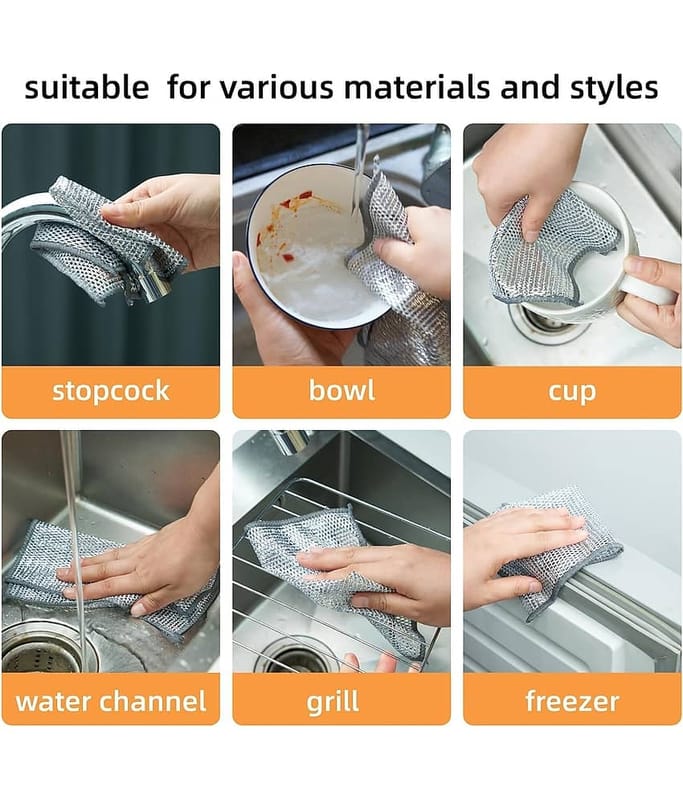 suitable for various materials and styles

stopcock

bowl

cup

water channel

grill

freezer