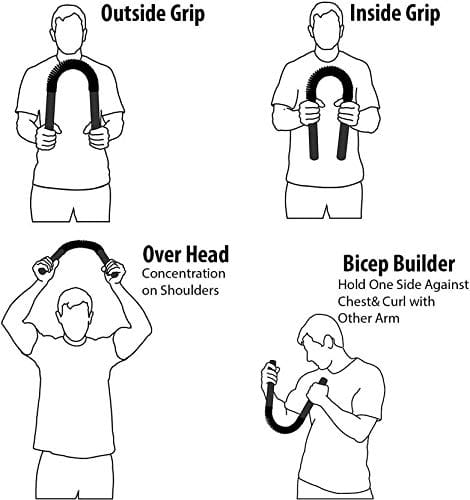 Outside Grip

Inside Grip

Over Head
Concentration on Shoulders

Bicep Builder
Hold One Side Against Chest& Curl with Other Arm