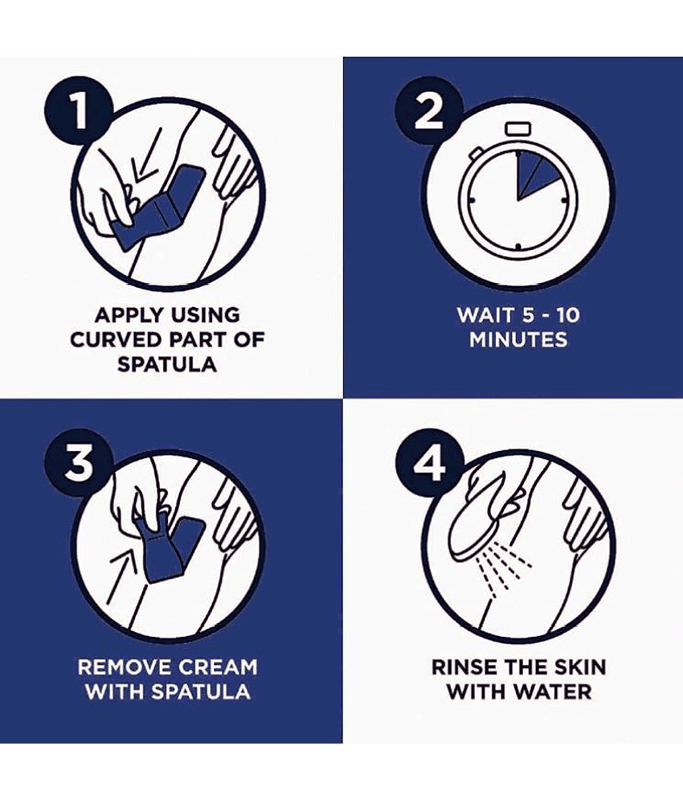 1

APPLY USING CURVED PART OF SPATULA

2

WAIT 5 - 10 MINUTES

3

REMOVE CREAM WITH SPATULA

4

RINSE THE SKIN WITH WATER