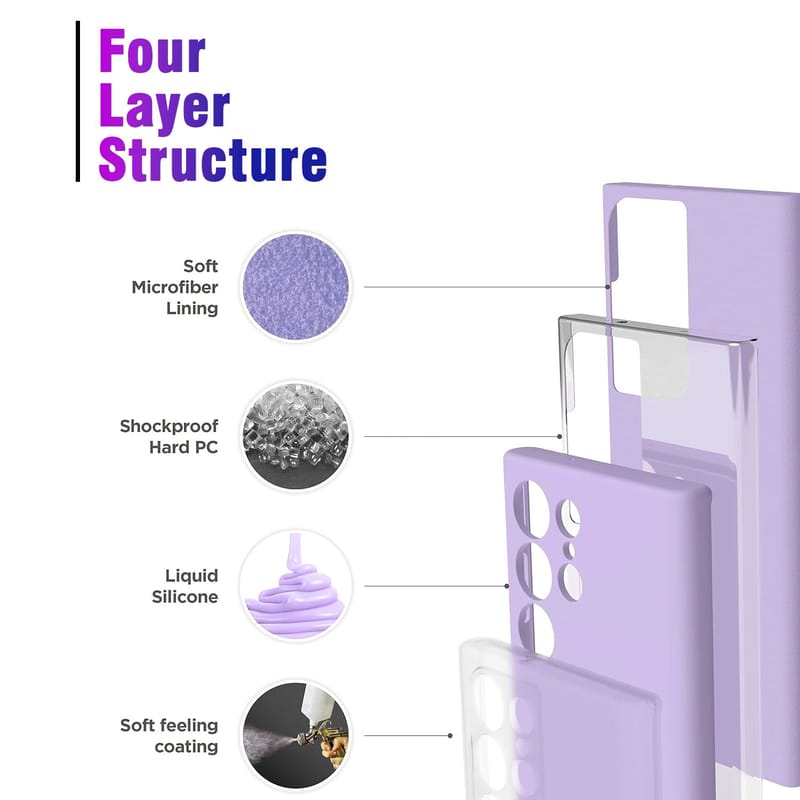 Four Layer Structure

Soft Microfiber Lining

Shockproof Hard PC

Liquid Silicone

Soft feeling coating